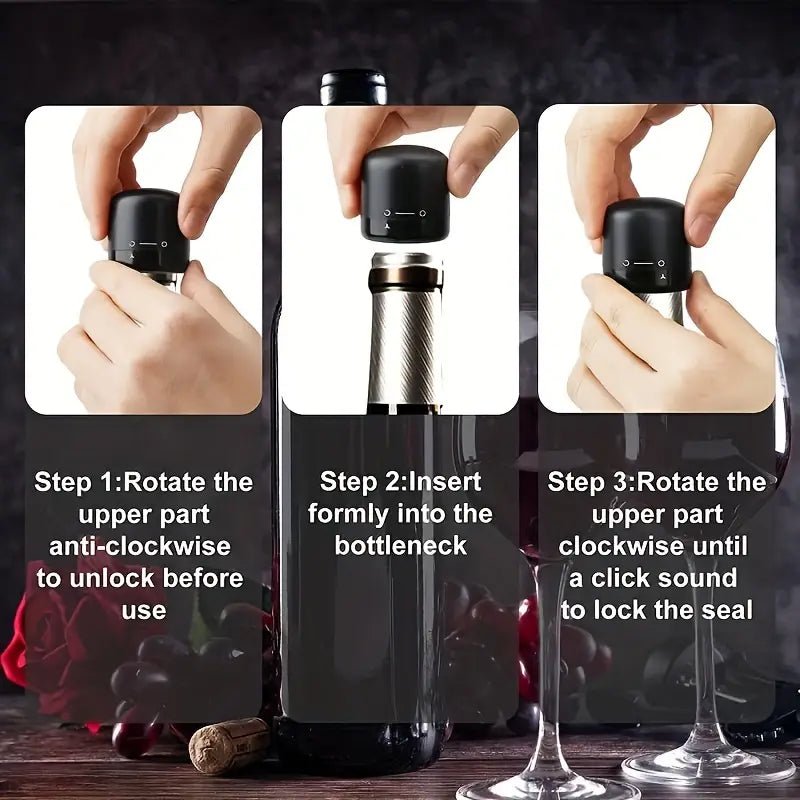 Step 1:Rotate the upper part anti-clockwise to unlock before use

Step 2:Insert formly into the bottleneck

Step 3:Rotate the upper part clockwise until a click sound to lock the seal