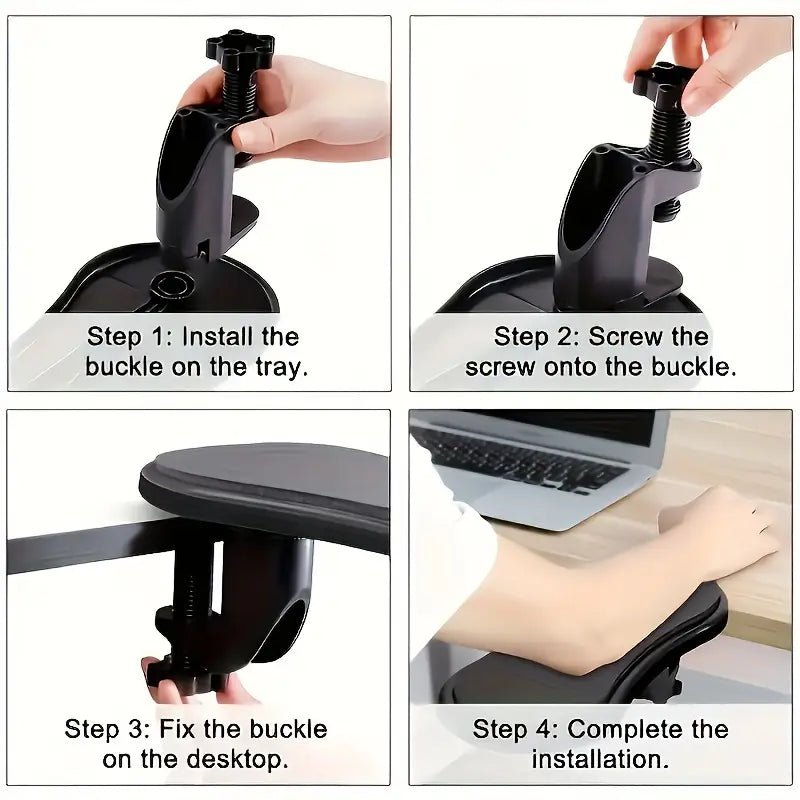 Step 1: Install the buckle on the tray.

Step 2: Screw the screw onto the buckle.

Step 3: Fix the buckle on the desktop.

Step 4: Complete the installation.