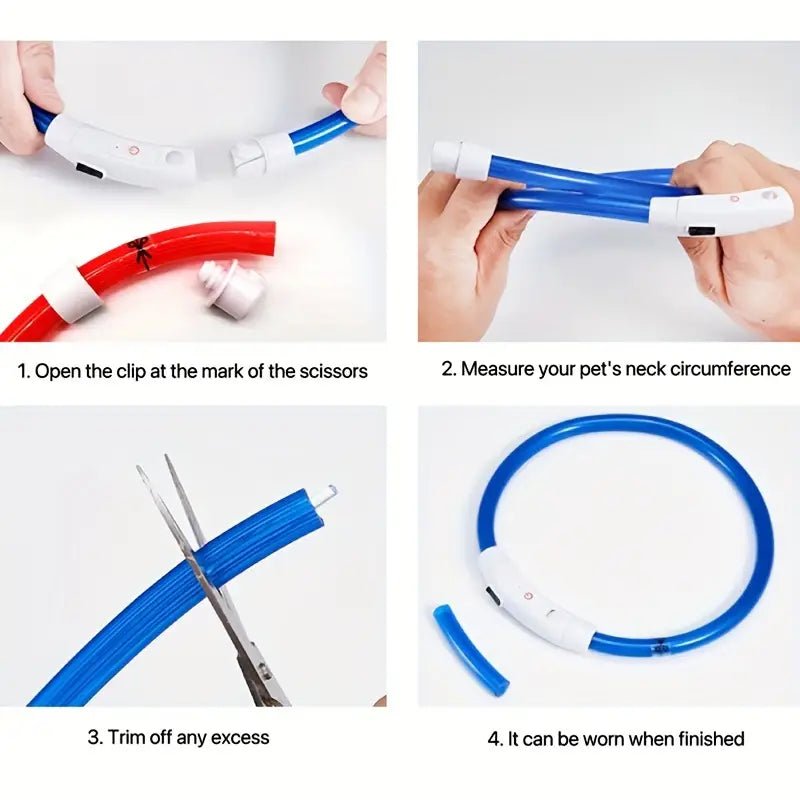 1. Open the clip at the mark of the scissors

2. Measure your pet's neck circumference

3. Trim off any excess

4. It can be worn when finished